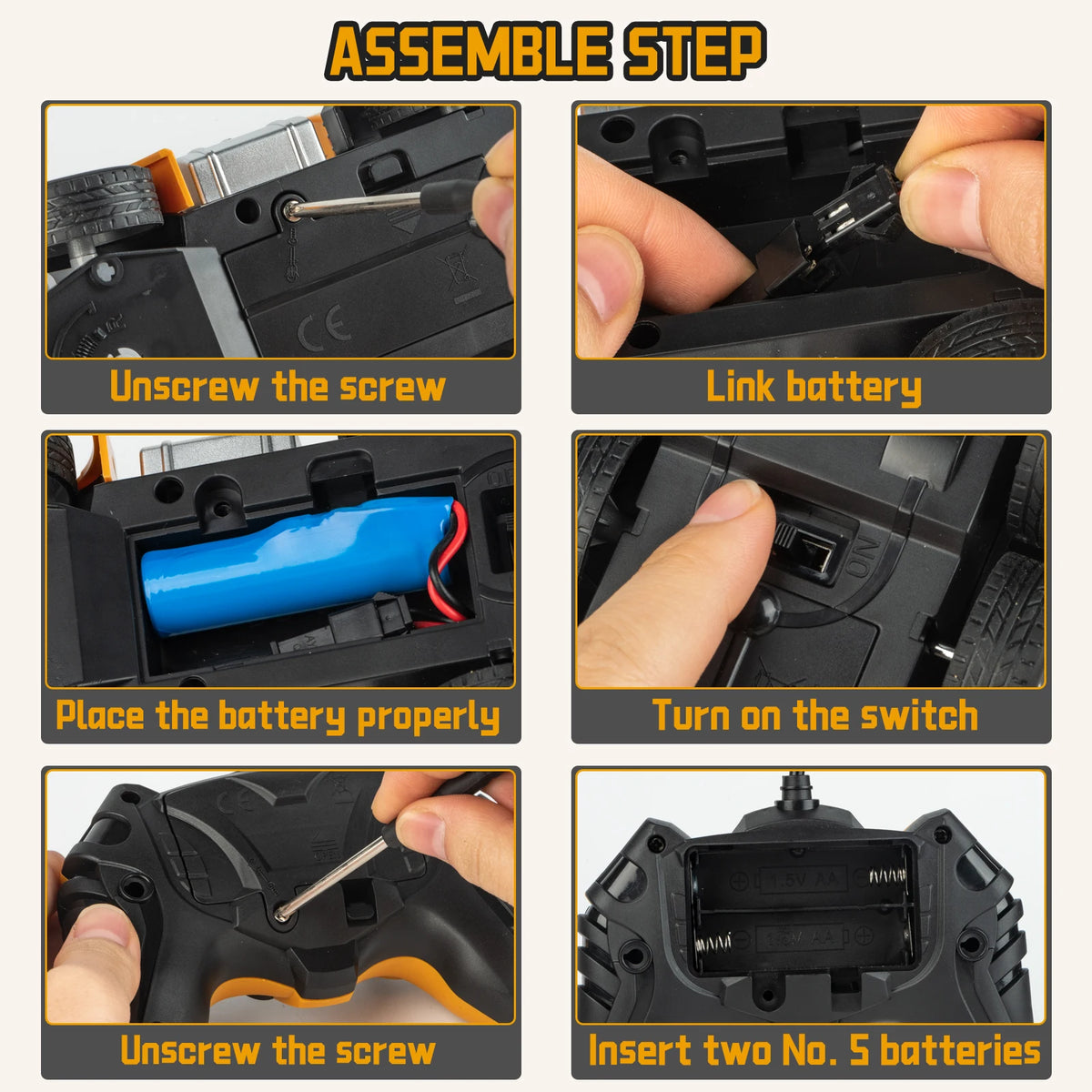 ASSEMBLE STEP

CE

Unscrew the screw

Link battery

Place the battery properly

ON

Turn on the switch

CE

Unscrew the screw

1.5V AA

1.5V AA

Insert two No. 5 batteries